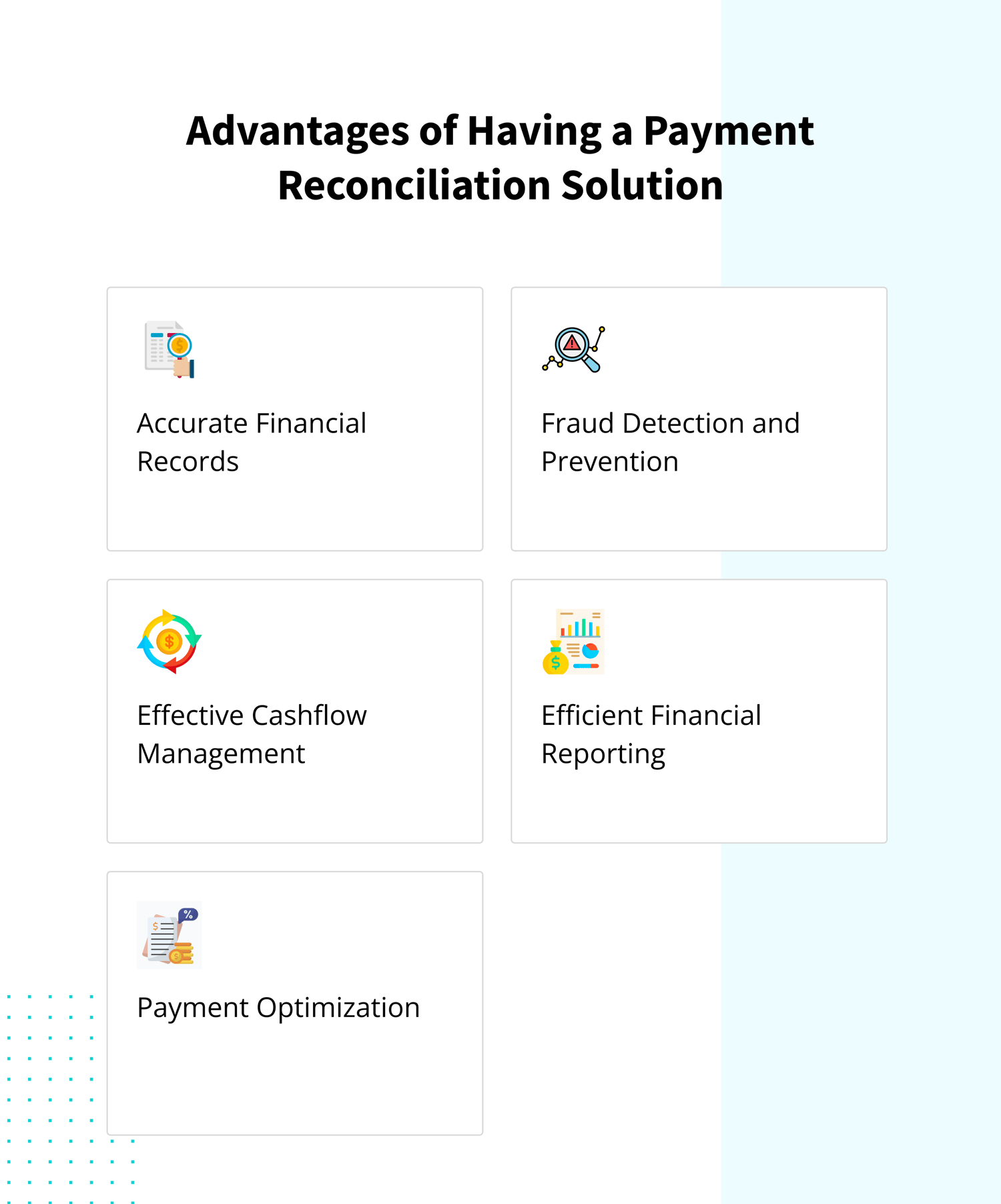 Advantages of Having a Payment Reconciliation Solution

Accurate Financial Records

Fraud Detection and Prevention

Effective Cashflow Management

Efficient Financial Reporting

Payment Optimization