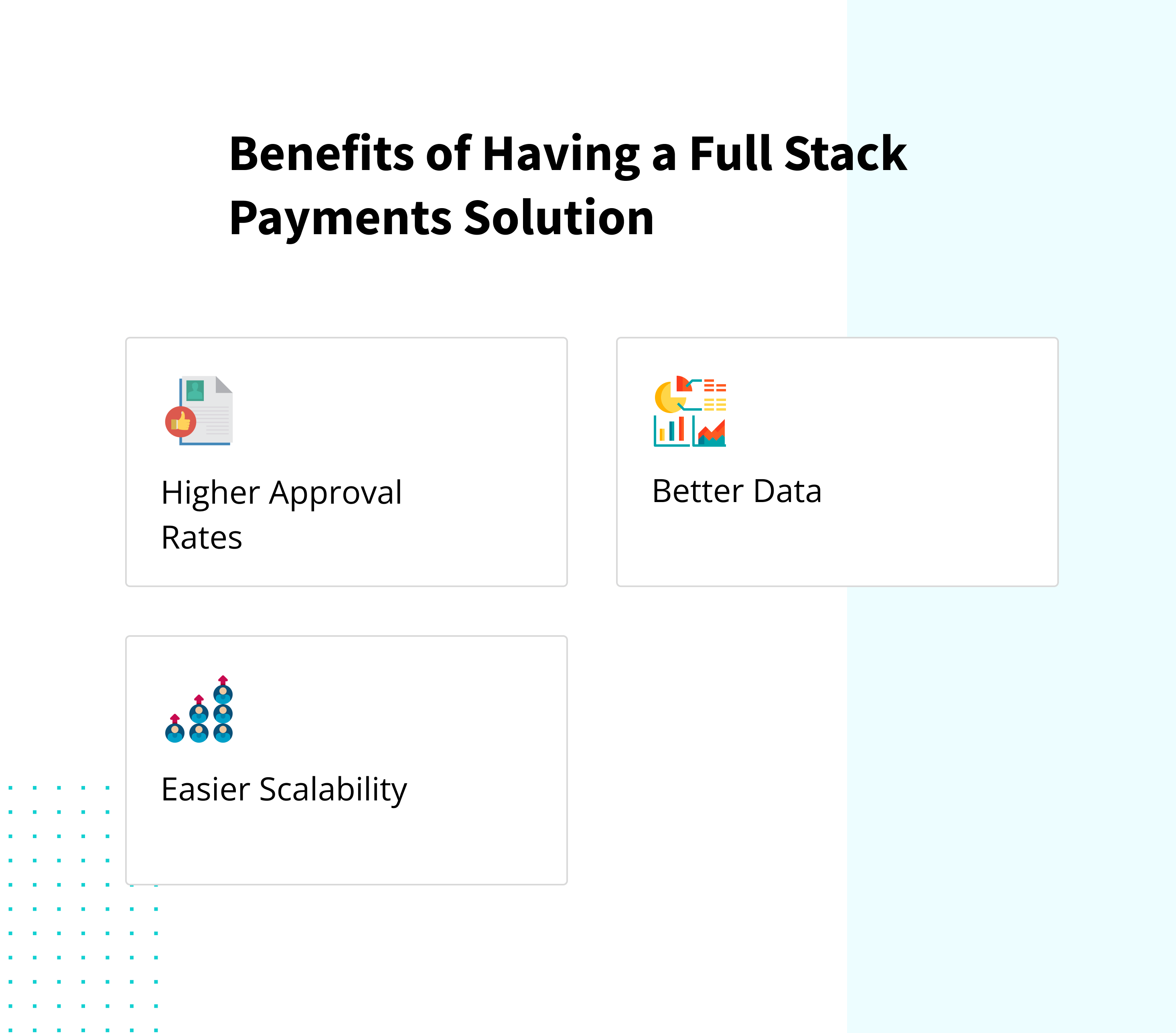 Benefits of Having a Full Stack Payments Solution

Higher Approval Rates

Better Data

Easier Scalability