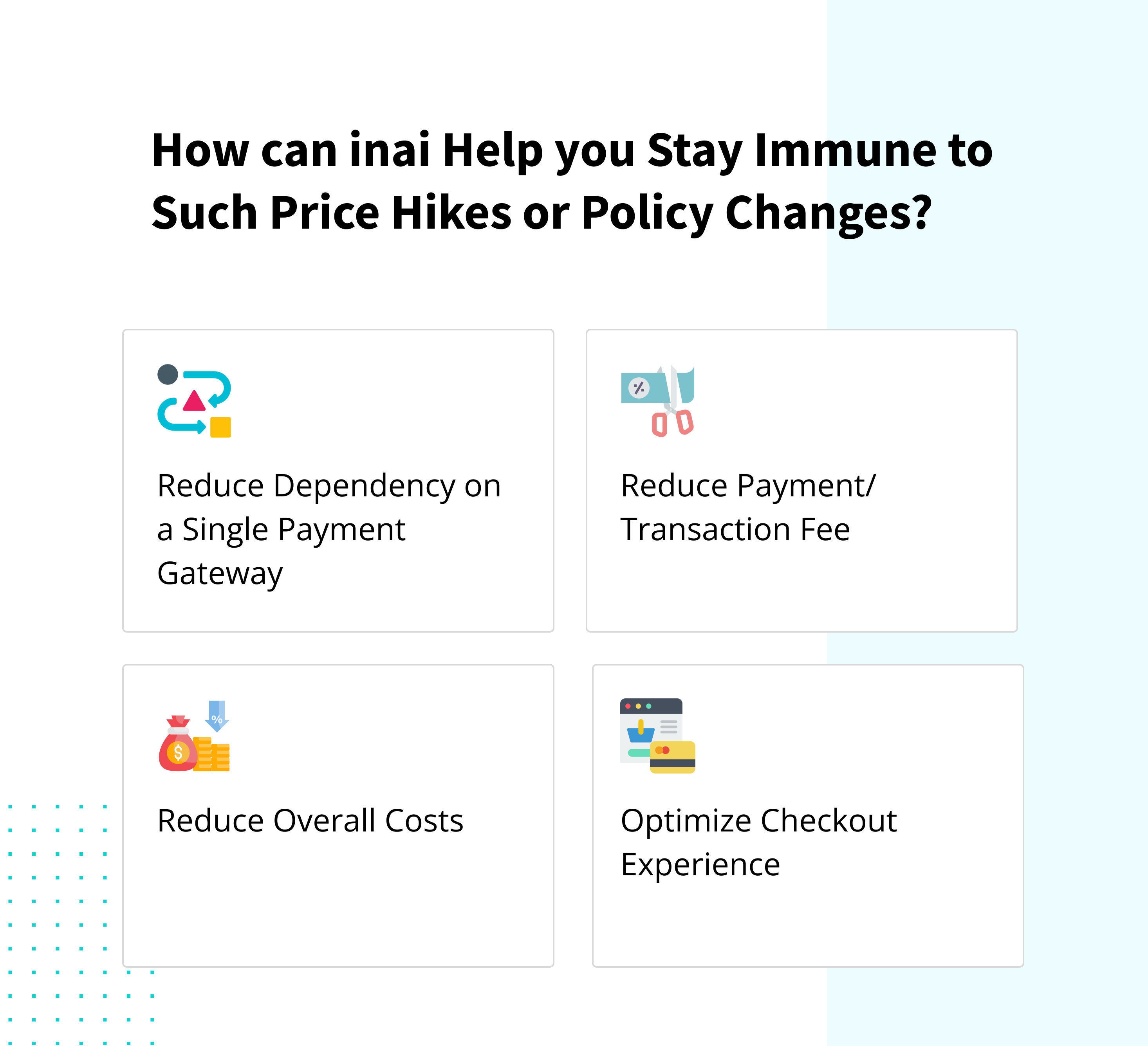 How can inai Help you Stay Immune to Such Price Hikes or Policy Changes?

Reduce Dependency on a Single Payment Gateway

Reduce Payment/ Transaction Fee

Reduce Overall Costs

Optimize Checkout Experience