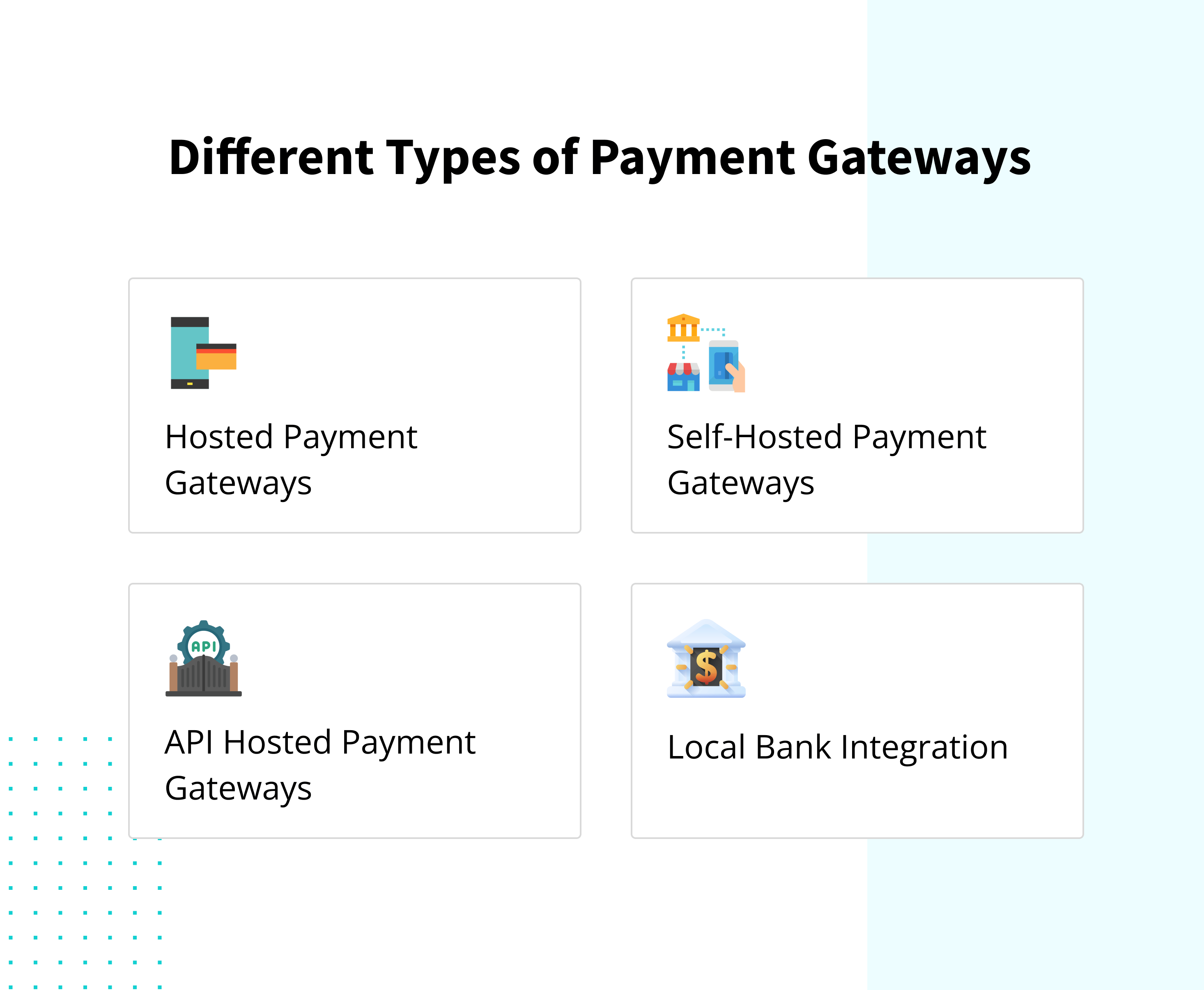 Different Types of Payment Gateways

Hosted Payment Gateways

Self-Hosted Payment Gateways

API

API Hosted Payment Gateways

$

Local Bank Integration