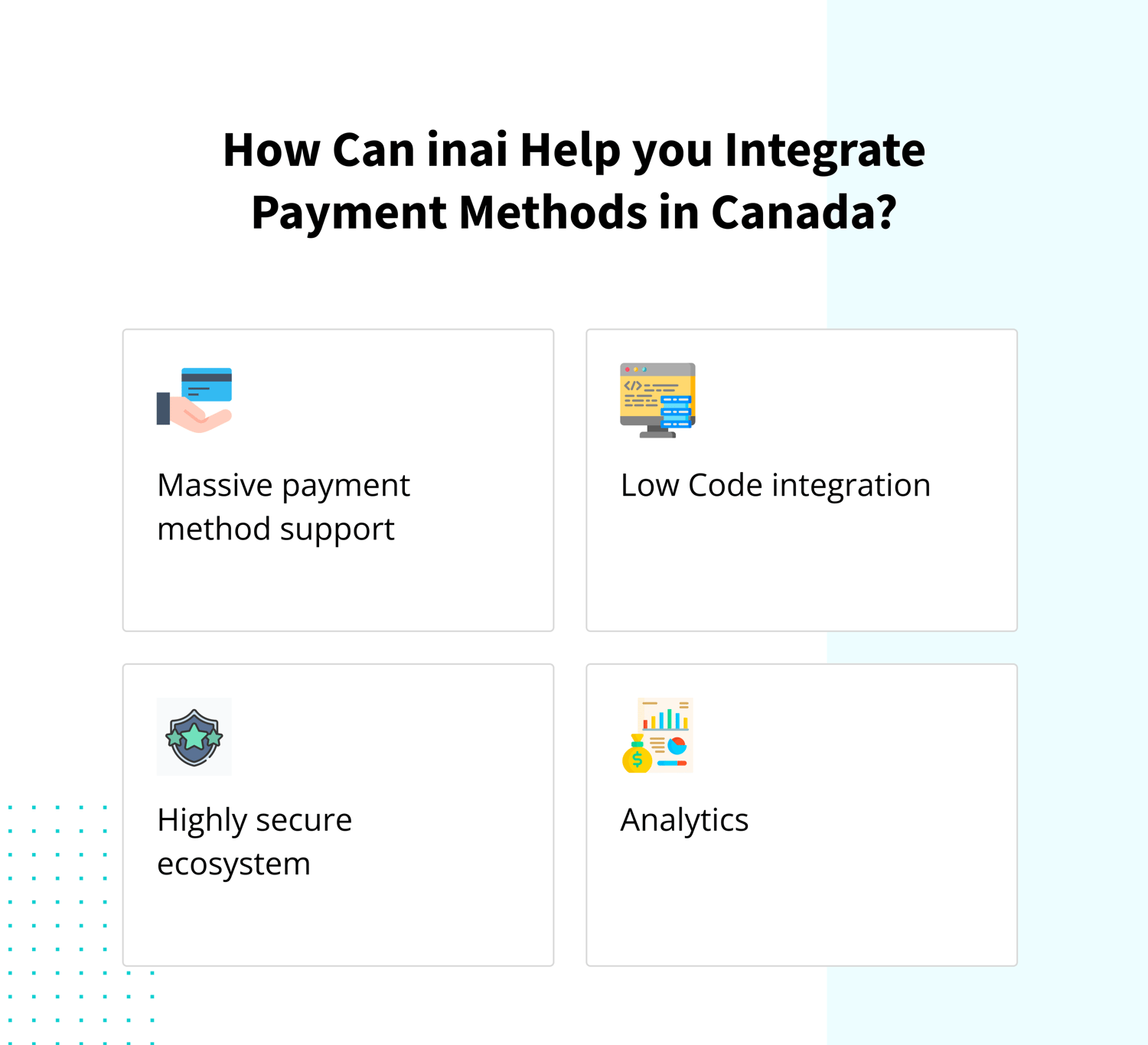 How Can inai Help you Integrate Payment Methods in Canada?

Massive payment method support

Low Code integration

Highly secure ecosystem

Analytics