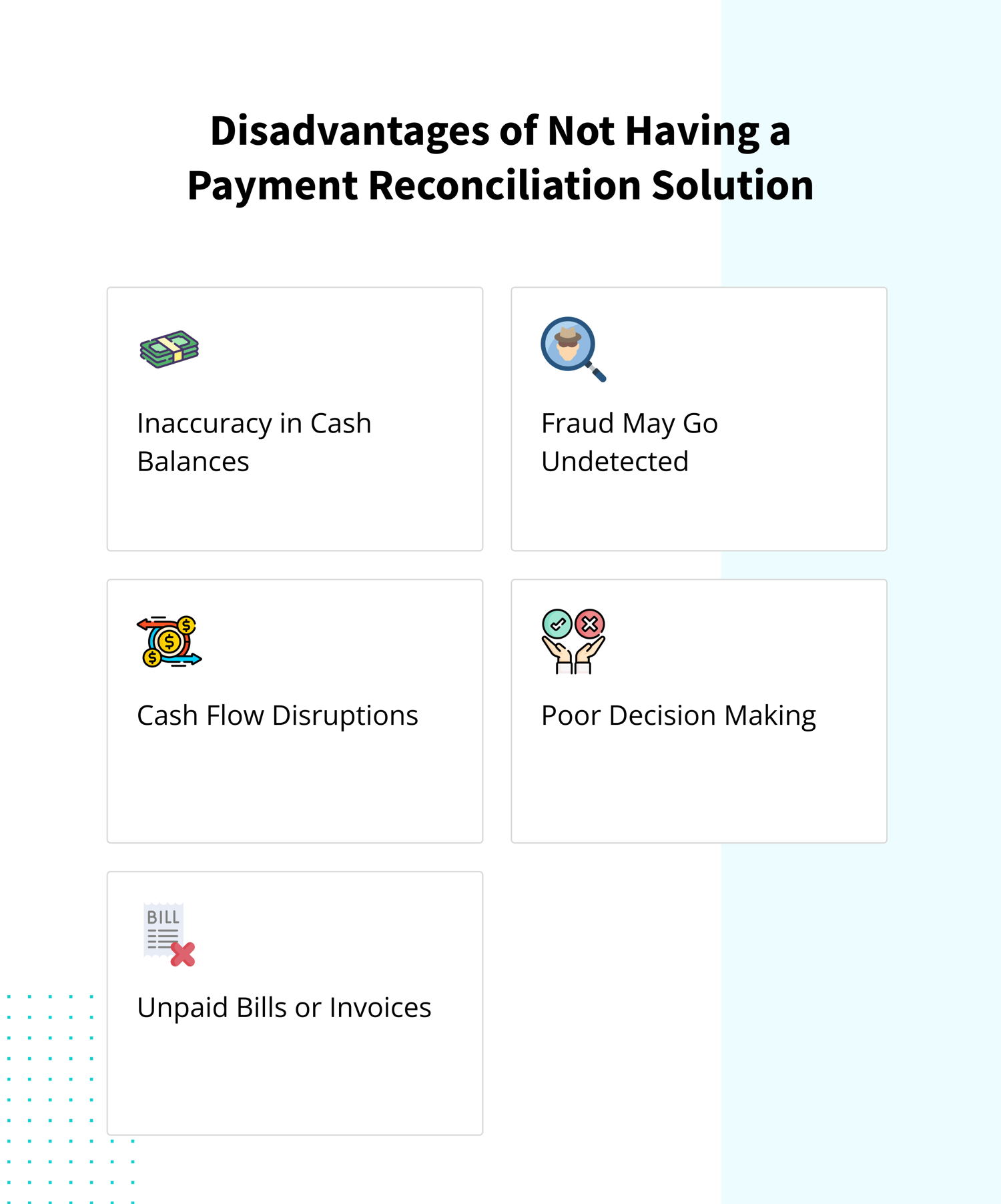 Disadvantages of Not Having a Payment Reconciliation Solution

Inaccuracy in Cash Balances

Fraud May Go Undetected

Cash Flow Disruptions

Poor Decision Making

BILL

Unpaid Bills or Invoices