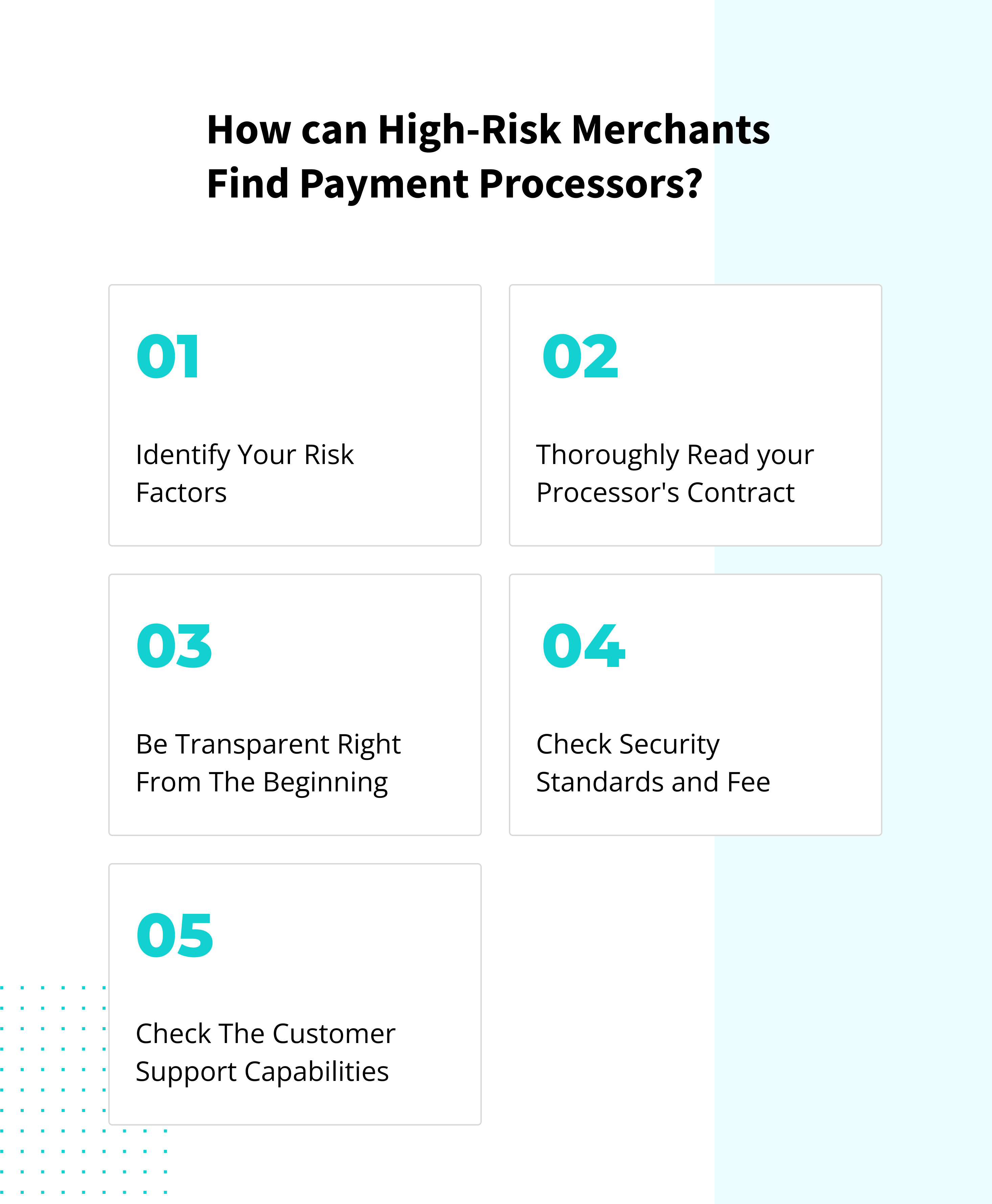 How can High-Risk Merchants Find Payment Processors?

01

Identify Your Risk Factors

02

Thoroughly Read your Processor's Contract

03

Be Transparent Right From The Beginning

04

Check Security Standards and Fee

05

Check The Customer Support Capabilities