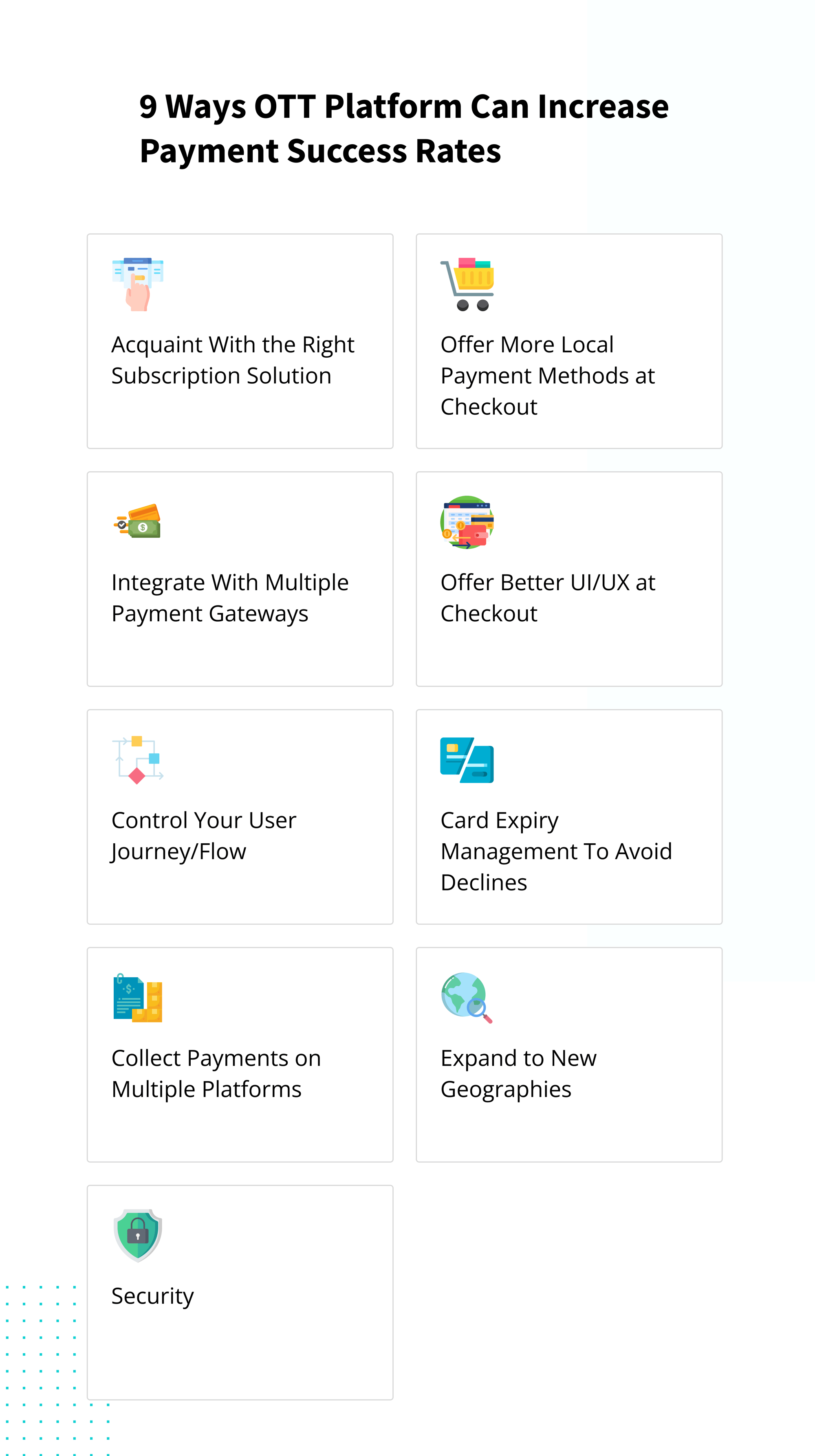 9 Ways OTT Platform Can Increase Payment Success Rates

Acquaint With the Right Subscription Solution

Offer More Local Payment Methods at Checkout

Integrate With Multiple Payment Gateways

Offer Better UI/UX at Checkout

Control Your User Journey/Flow

Card Expiry Management To Avoid Declines

Collect Payments on Multiple Platforms

Expand to New Geographies

Security