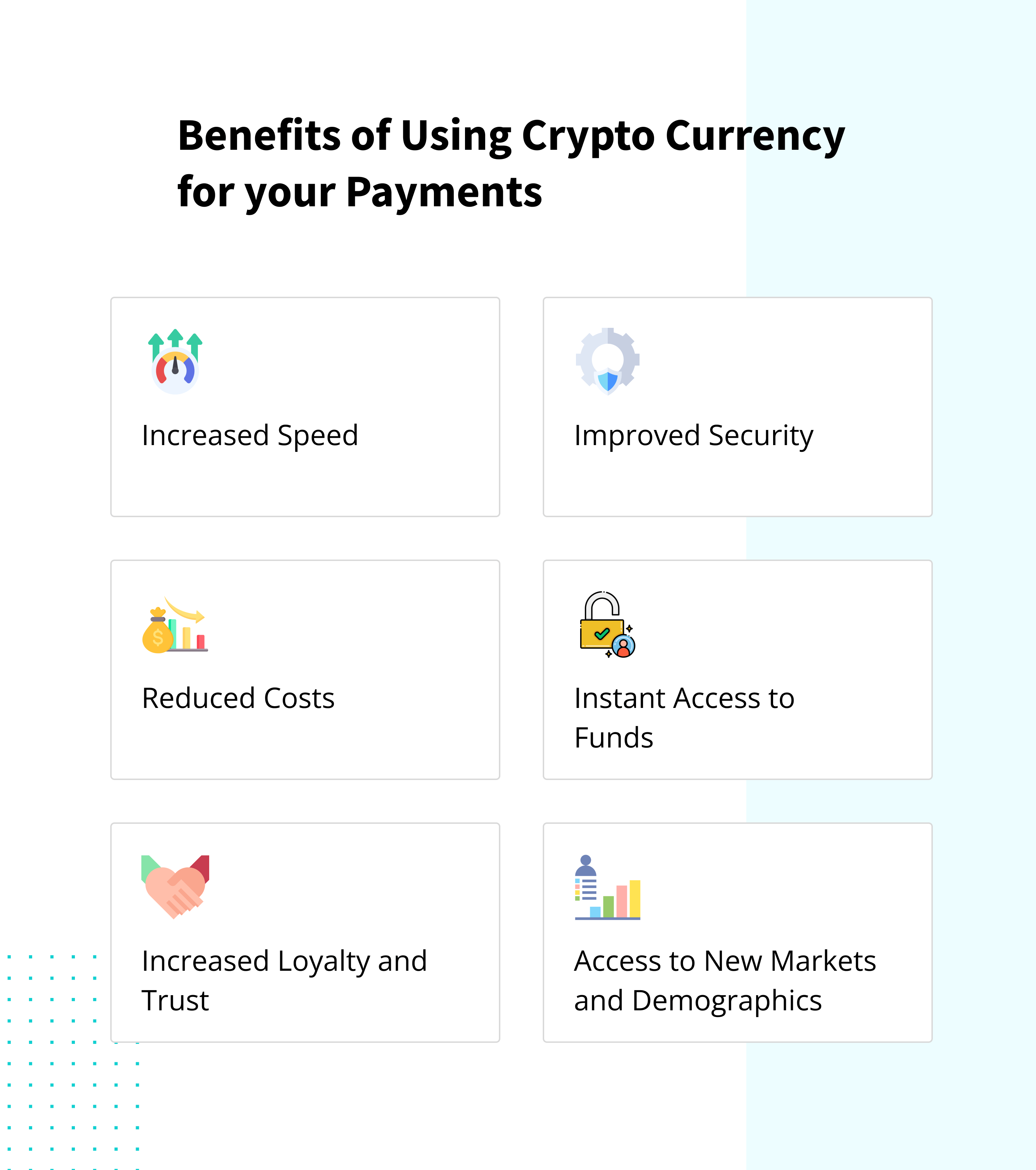 Benefits of Using Crypto Currency for your Payments

Increased Speed

Improved Security

Reduced Costs

Instant Access to Funds

Increased Loyalty and Trust

Access to New Markets and Demographics