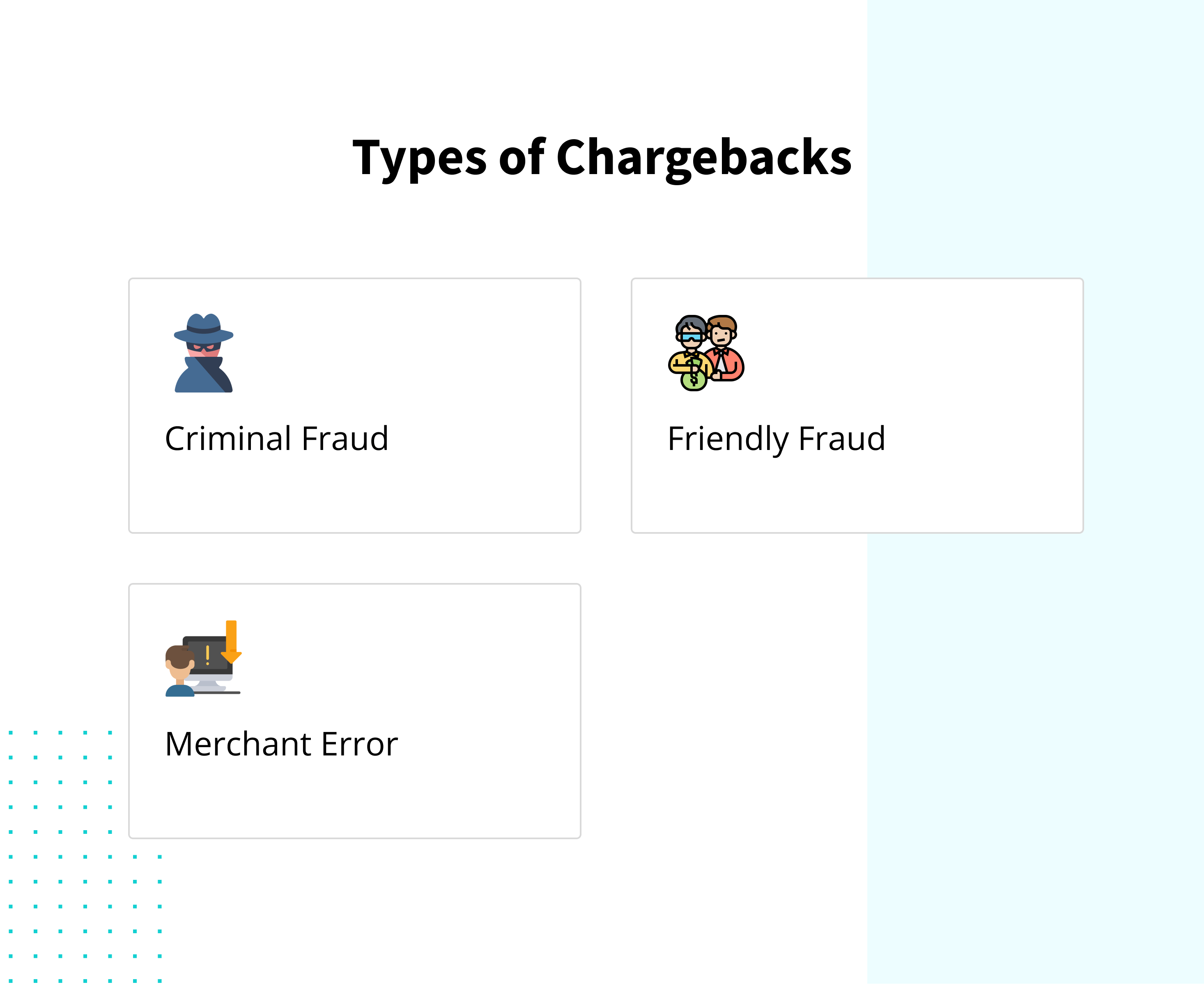 Types of Chargebacks

Criminal Fraud

Friendly Fraud

Merchant Error