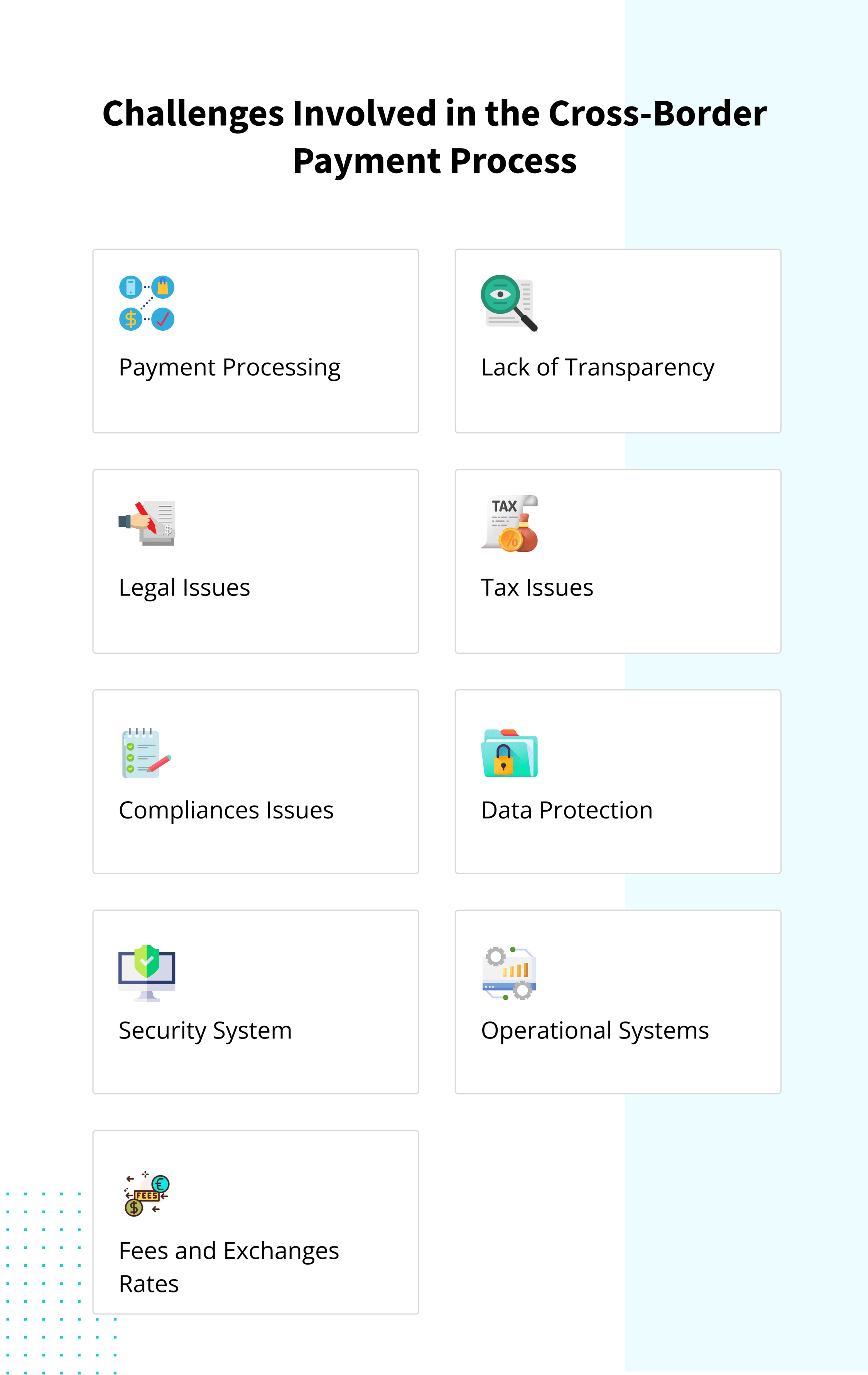 Challenges Involved in the Cross-Border Payment Process

Payment Processing

Lack of Transparency

Legal Issues

TAX

Tax Issues

Compliances Issues

Data Protection

Security System

Operational Systems

FEES

Fees and Exchanges Rates