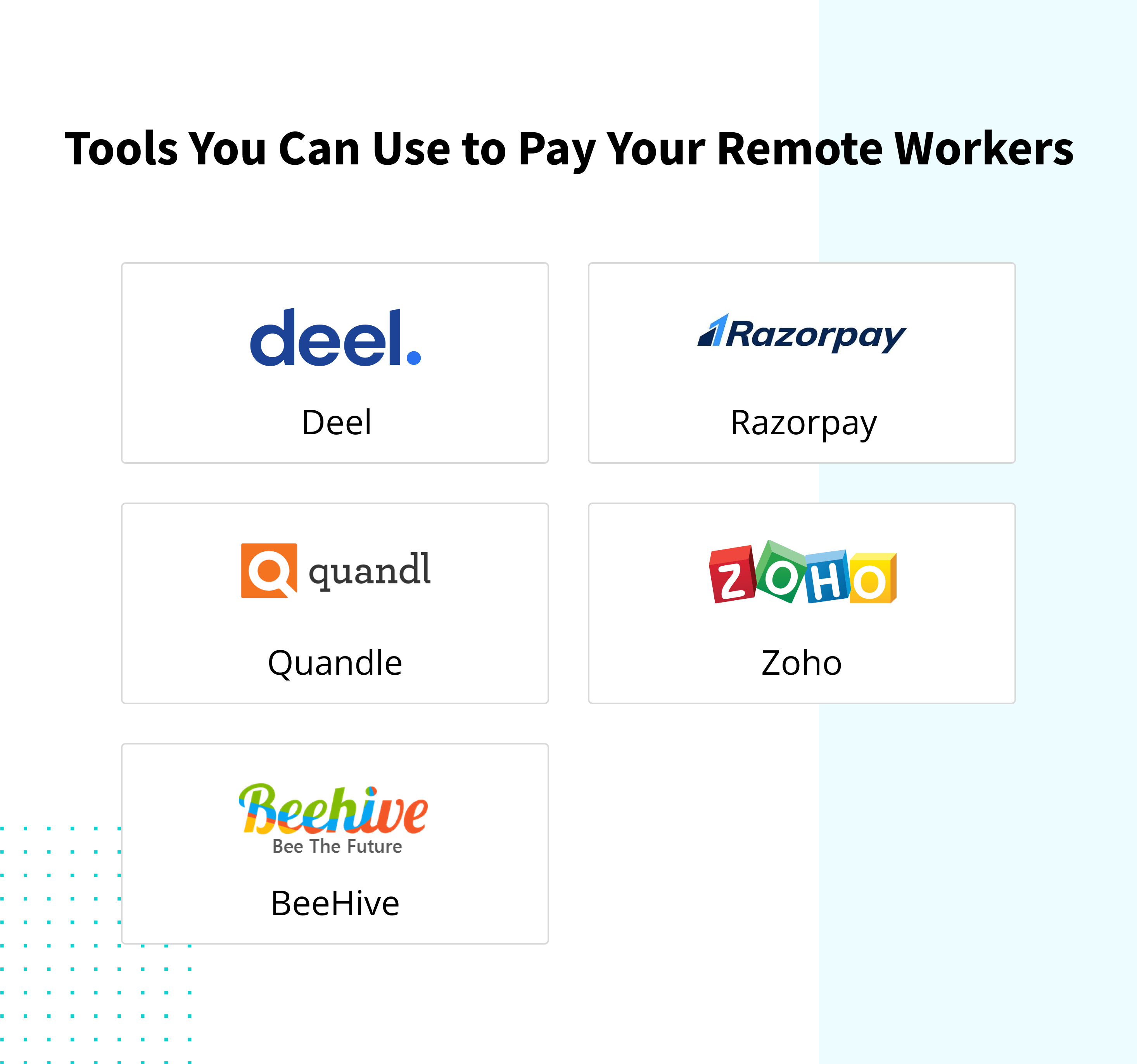 Tools You Can Use to Pay Your Remote Workers

deel.

Deel

Razorpay

Razorpay

quandl

Quandle

ZOHO

Zoho

Beehive
Bee The Future

BeeHive